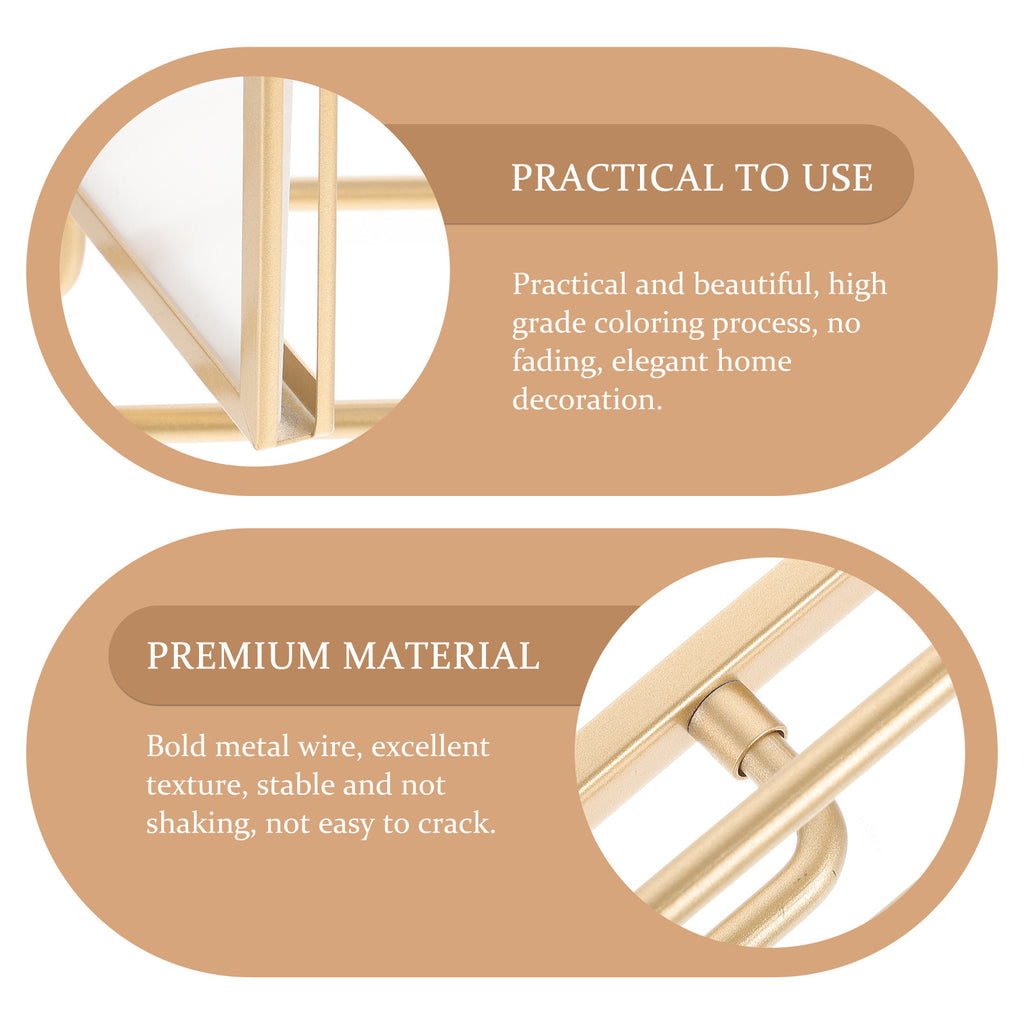 PRACTICAL TO USE

Practical and beautiful, high grade coloring process, no fading, elegant home decoration.

PREMIUM MATERIAL

Bold metal wire, excellent texture, stable and not shaking, not easy to crack.